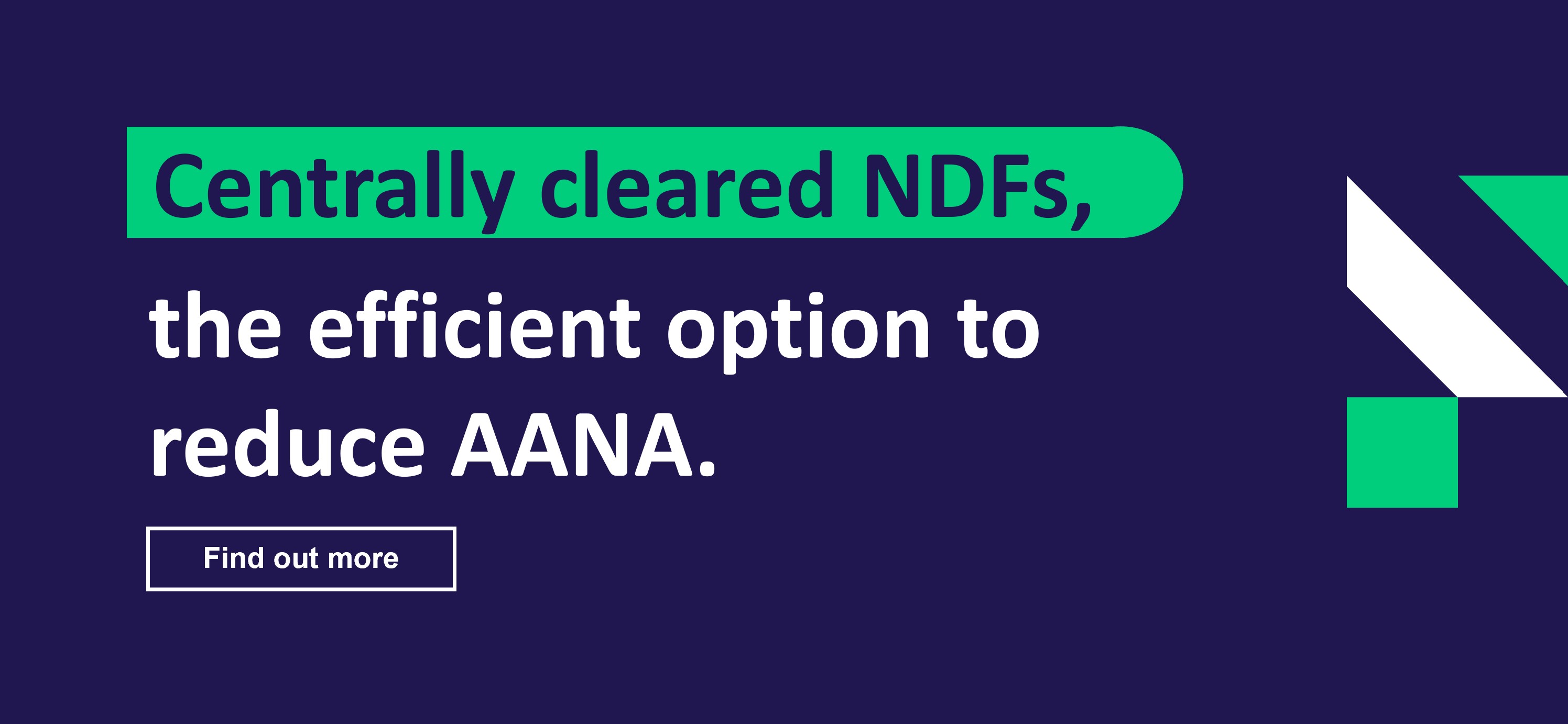 Centrally cleared NDFs, the efficient option to reduce AANA.

Find out more