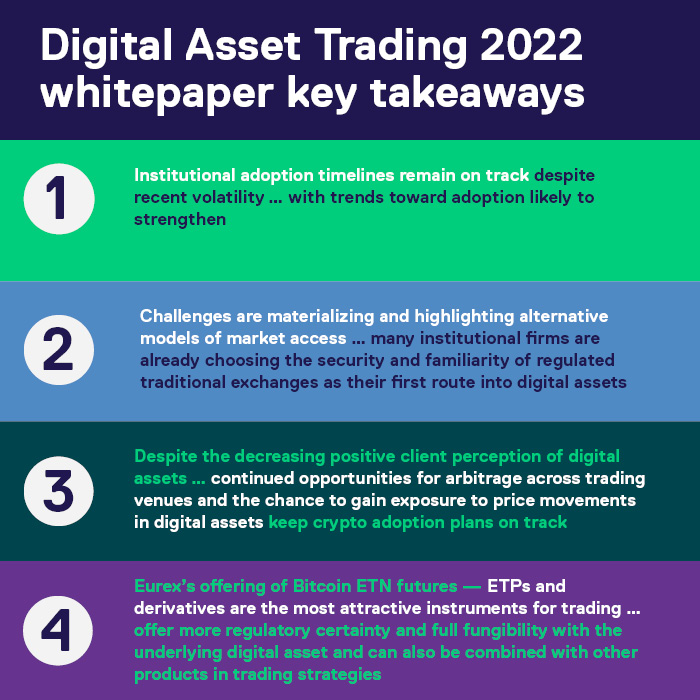 Digital Asset Trading 2022 whitepaper key takeaways

1

Institutional adoption timelines remain on track despite recent volatility ... with trends toward adoption likely to strengthen

2

Challenges are materializing and highlighting alternative models of market access ... many institutional firms are already choosing the security and familiarity of regulated traditional exchanges as their first route into digital assets

3

Despite the decreasing positive client perception of digital assets ... continued opportunities for arbitrage across trading venues and the chance to gain exposure to price movements in digital assets keep crypto adoption plans on track

4

Eurex's offering of Bitcoin ETN futures — ETPs and derivatives are the most attractive instruments for trading ... offer more regulatory certainty and full fungibility with the underlying digital asset and can also be combined with other products in trading strategies